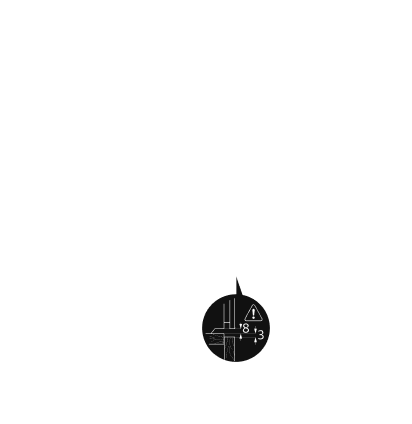 !
8
3